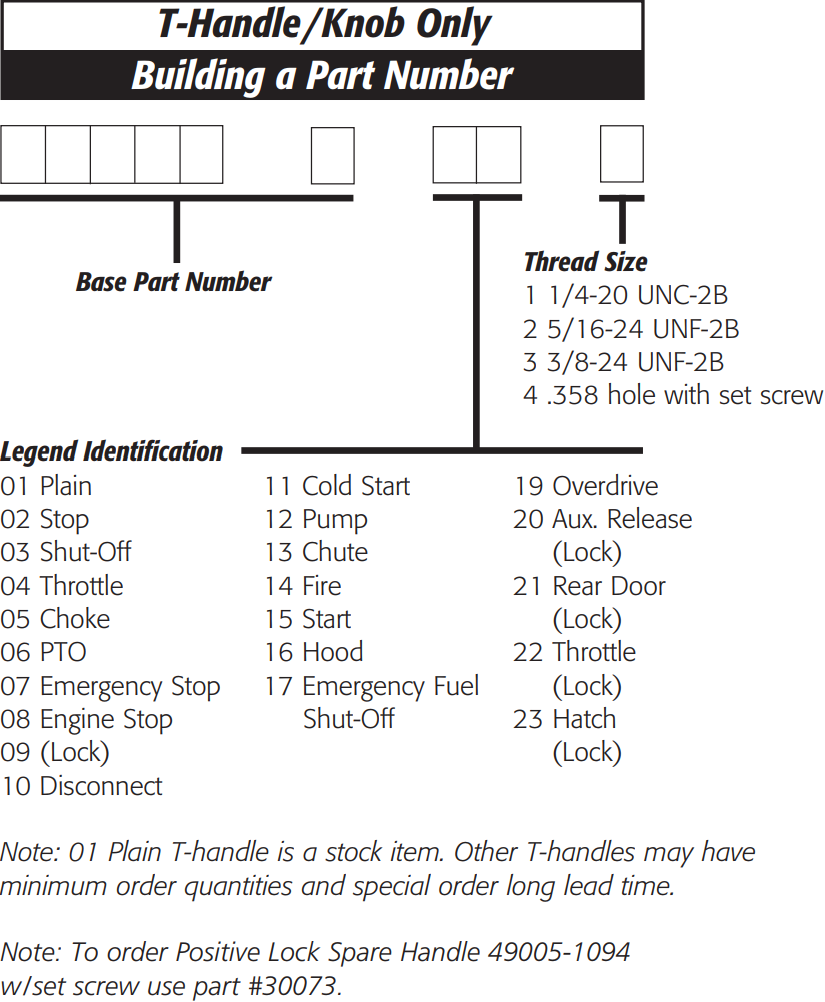 T-Handle/Knob Only
Building a Part Number

Base Part Number

Thread Size
1 1/4-20 UNC-2B
2 5/16-24 UNF-2B
3 3/8-24 UNF-2B
4 .358 hole with set screw

Legend Identification
01 Plain
02 Stop
03 Shut-Off
04 Throttle
05 Choke
06 PTO
07 Emergency Stop
08 Engine Stop
09 (Lock)
10 Disconnect

11 Cold Start
12 Pump
13 Chute
14 Fire
15 Start
16 Hood
17 Emergency Fuel Shut-Off

19 Overdrive
20 Aux. Release (Lock)
21 Rear Door (Lock)
22 Throttle (Lock)
23 Hatch (Lock)

Note: 01 Plain T-handle is a stock item. Other T-handles may have minimum order quantities and special order long lead time.

Note: To order Positive Lock Spare Handle 49005-1094 w/set screw use part #30073.