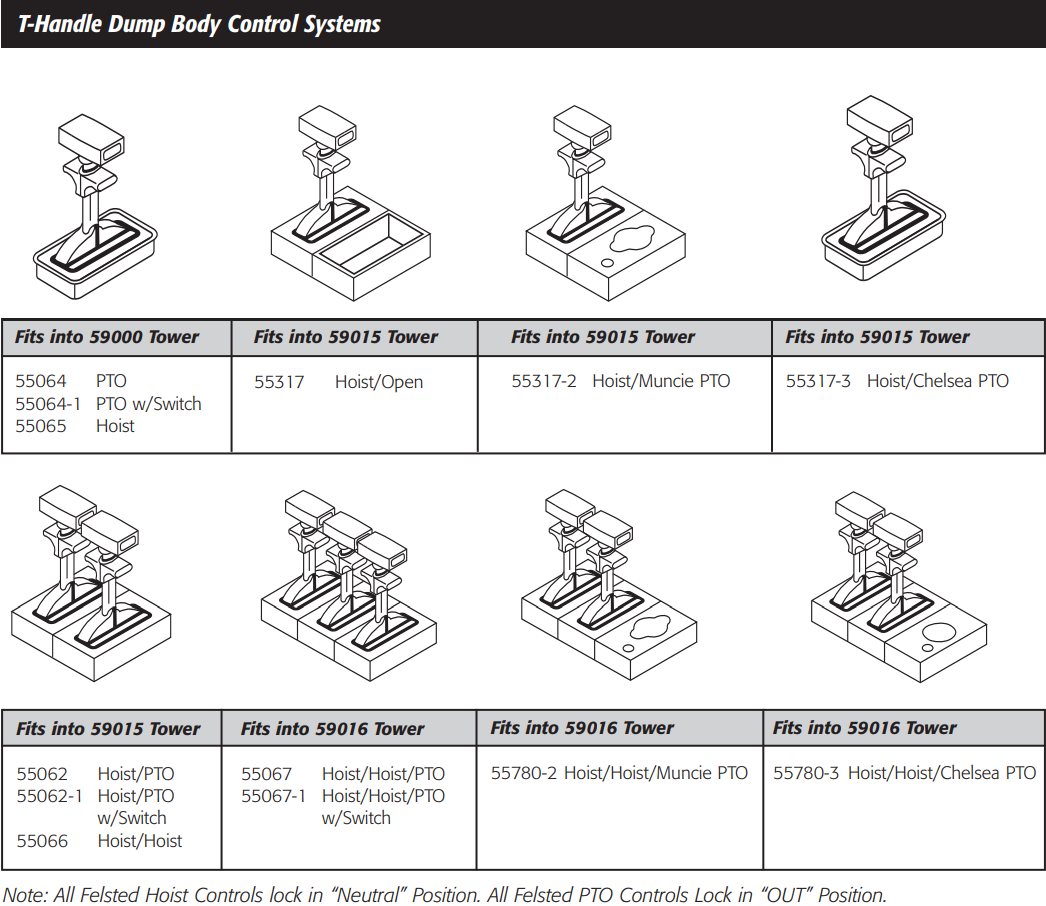 T-Handle Dump Body Control Systems

| Fits into 59000 Tower | Fits into 59015 Tower | Fits into 59015 Tower | Fits into 59015 Tower |
|---|---|---|---|
| 55064 PTO<br>55064-1 PTO w/Switch<br>55065 Hoist | 55317 Hoist/Open | 55317-2 Hoist/Muncie PTO | 55317-3 Hoist/Chelsea PTO |

| Fits into 59015 Tower | Fits into 59016 Tower | Fits into 59016 Tower | Fits into 59016 Tower |
|---|---|---|---|
| 55062 Hoist/PTO<br>55062-1 Hoist/PTO w/Switch<br>55066 Hoist/Hoist | 55067 Hoist/Hoist/PTO<br>55067-1 Hoist/Hoist/PTO w/Switch | 55780-2 Hoist/Hoist/Muncie PTO | 55780-3 Hoist/Hoist/Chelsea PTO |

Note: All Felsted Hoist Controls lock in "Neutral" Position. All Felsted PTO Controls Lock in "OUT" Position.